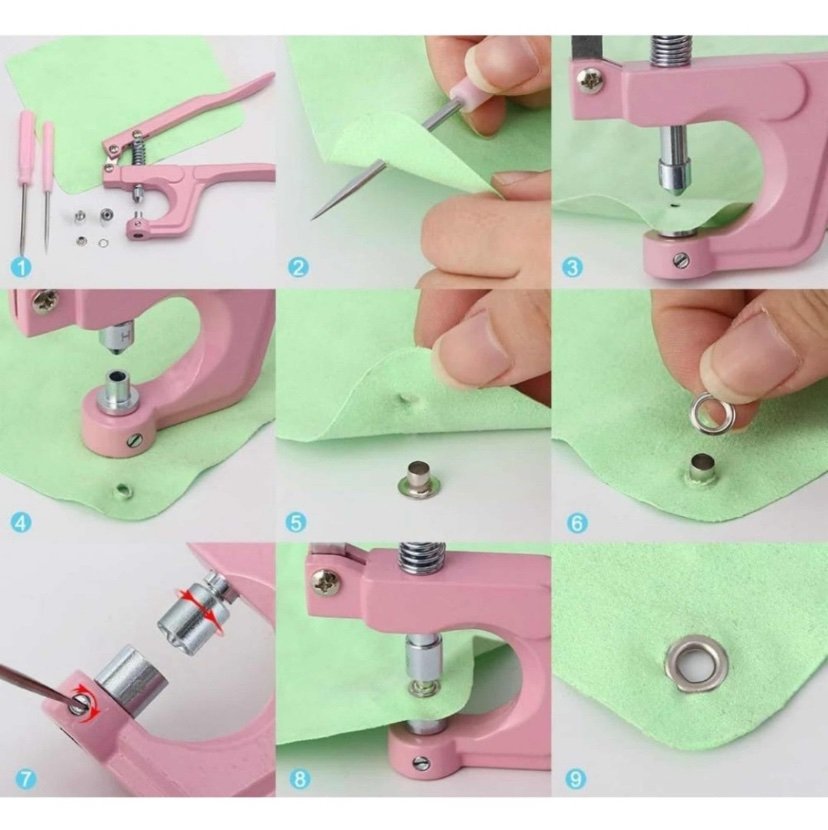 1
2
3
H
4
5
6
7
8
9